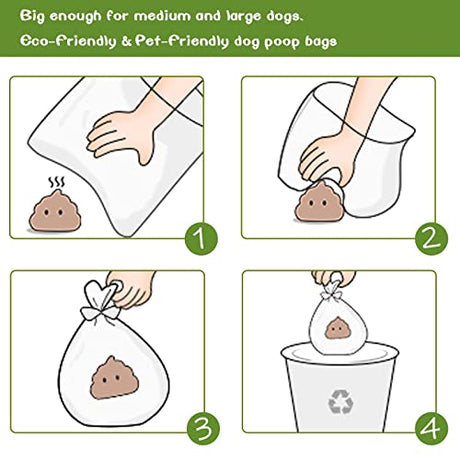 Big enough for medium and large dogs.
Eco-friendly & Pet-friendly dog poop bags

1

2

3

4